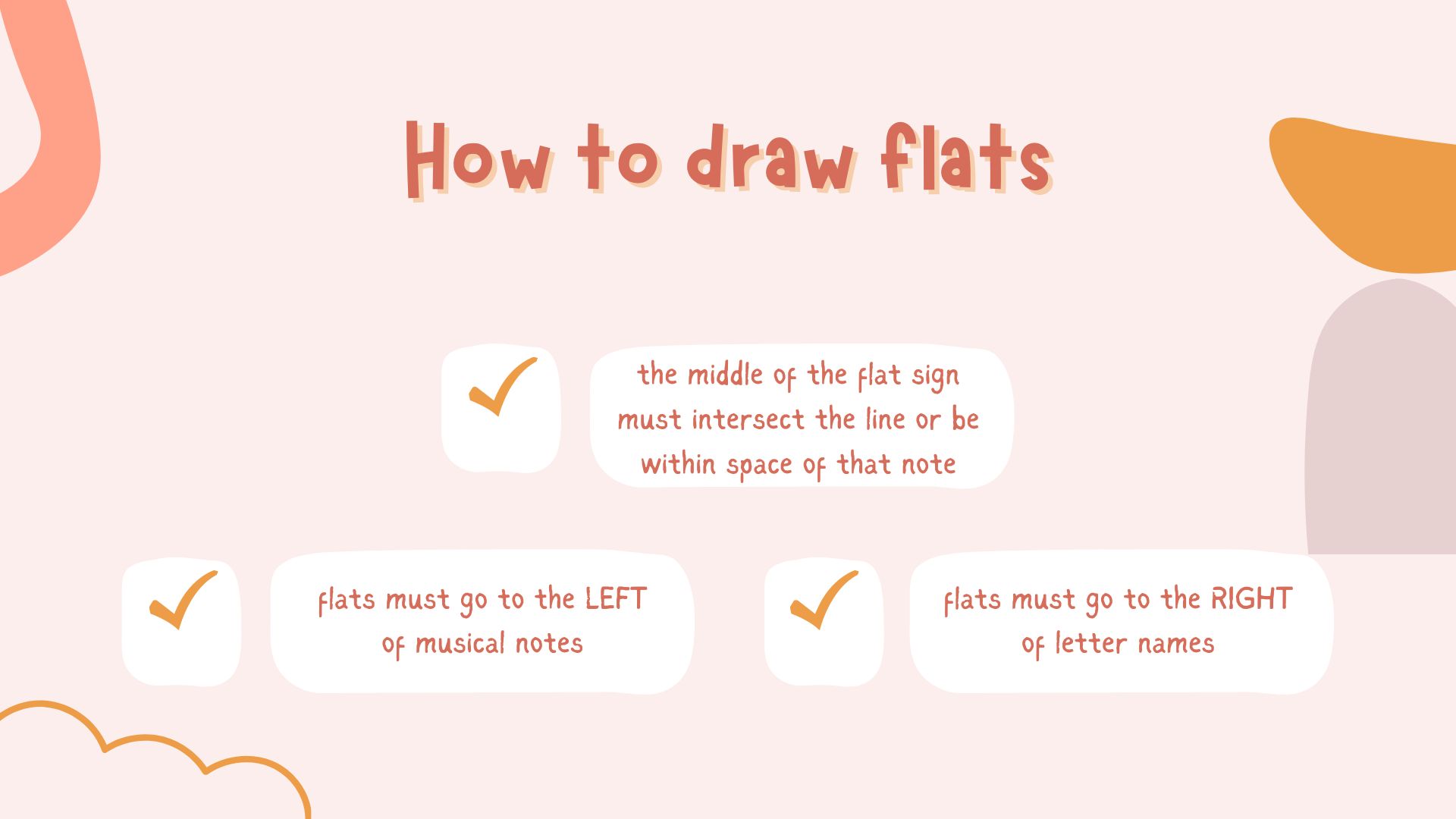 How to draw flats

the middle of the flat sign must intersect the line or be within space of that note

flats must go to the LEFT of musical notes

flats must go to the RIGHT of letter names